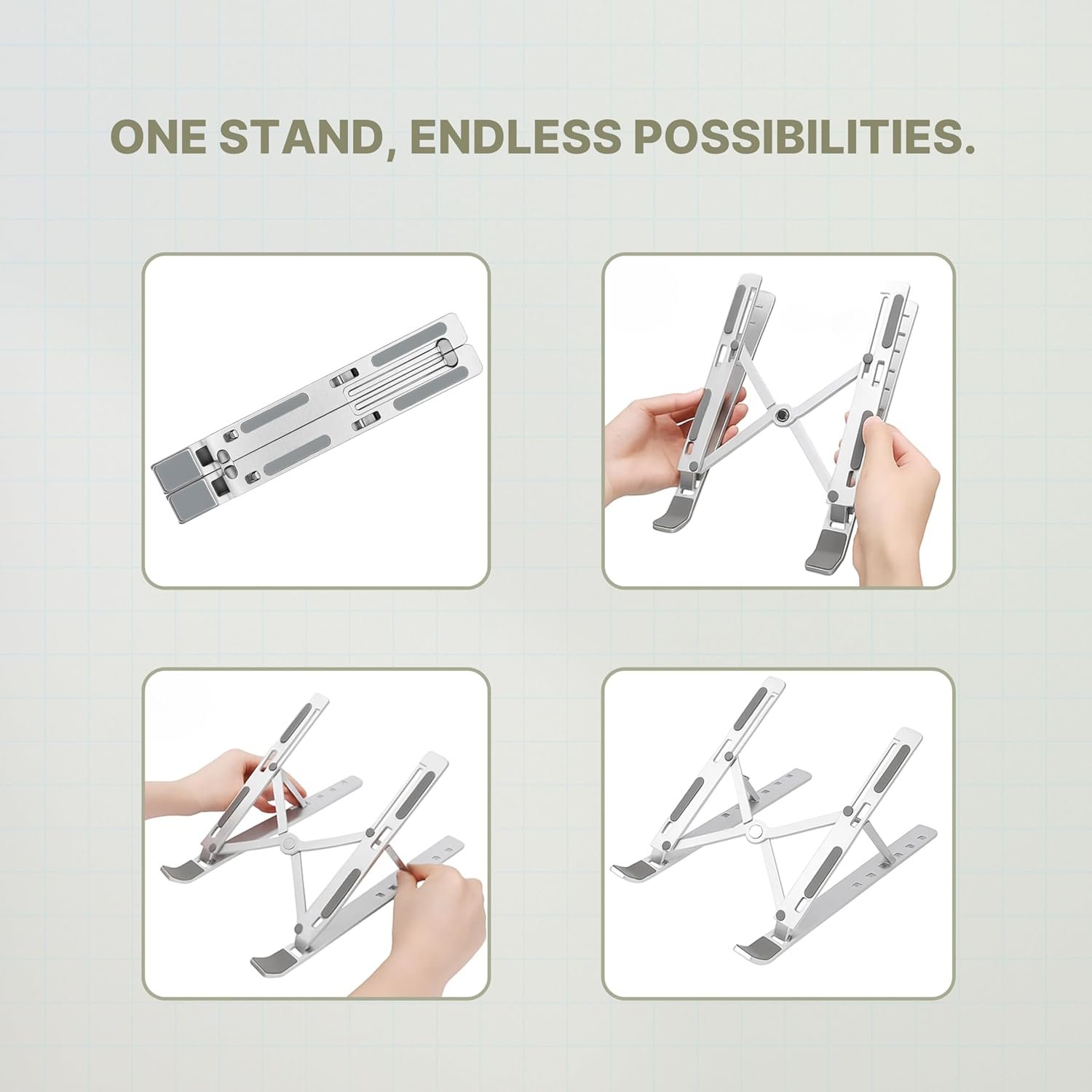 ONE STAND, ENDLESS POSSIBILITIES.