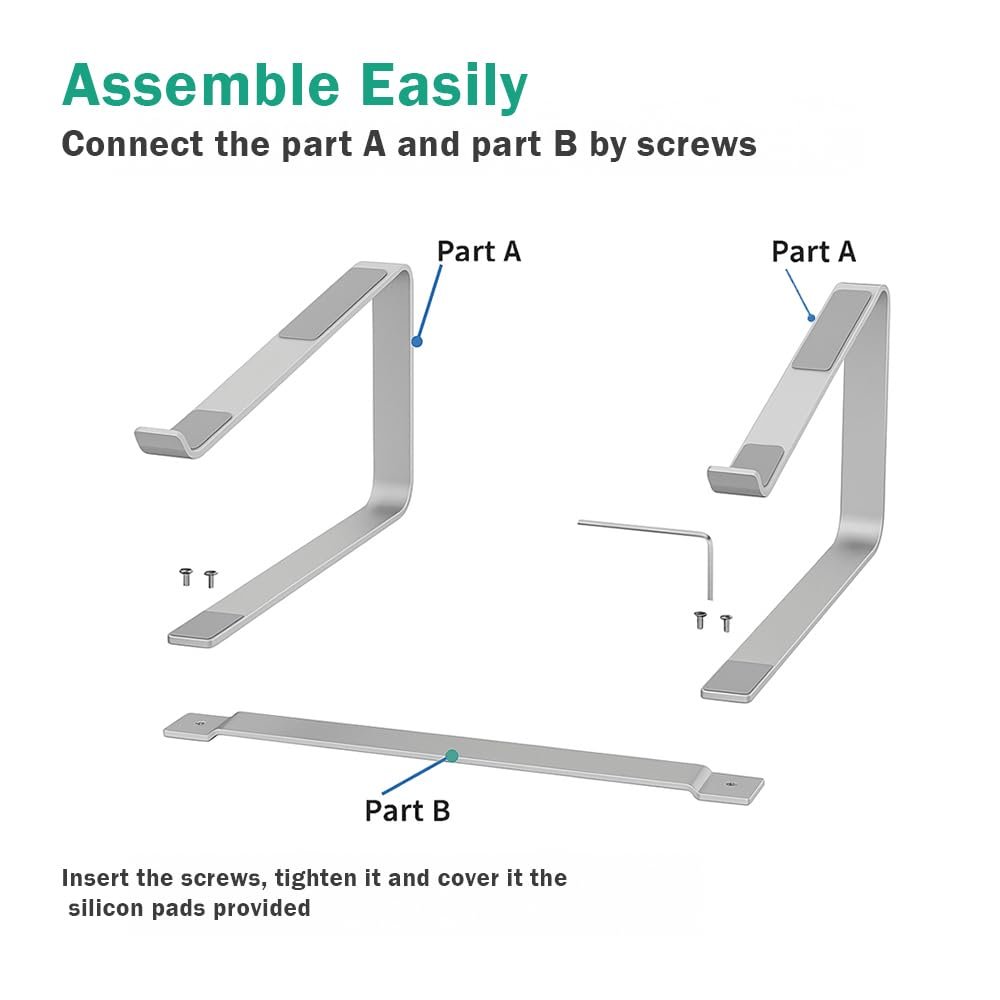 Assemble Easily
Connect the part A and part B by screws

Part A

Part A

Part B

Insert the screws, tighten it and cover it the silicon pads provided