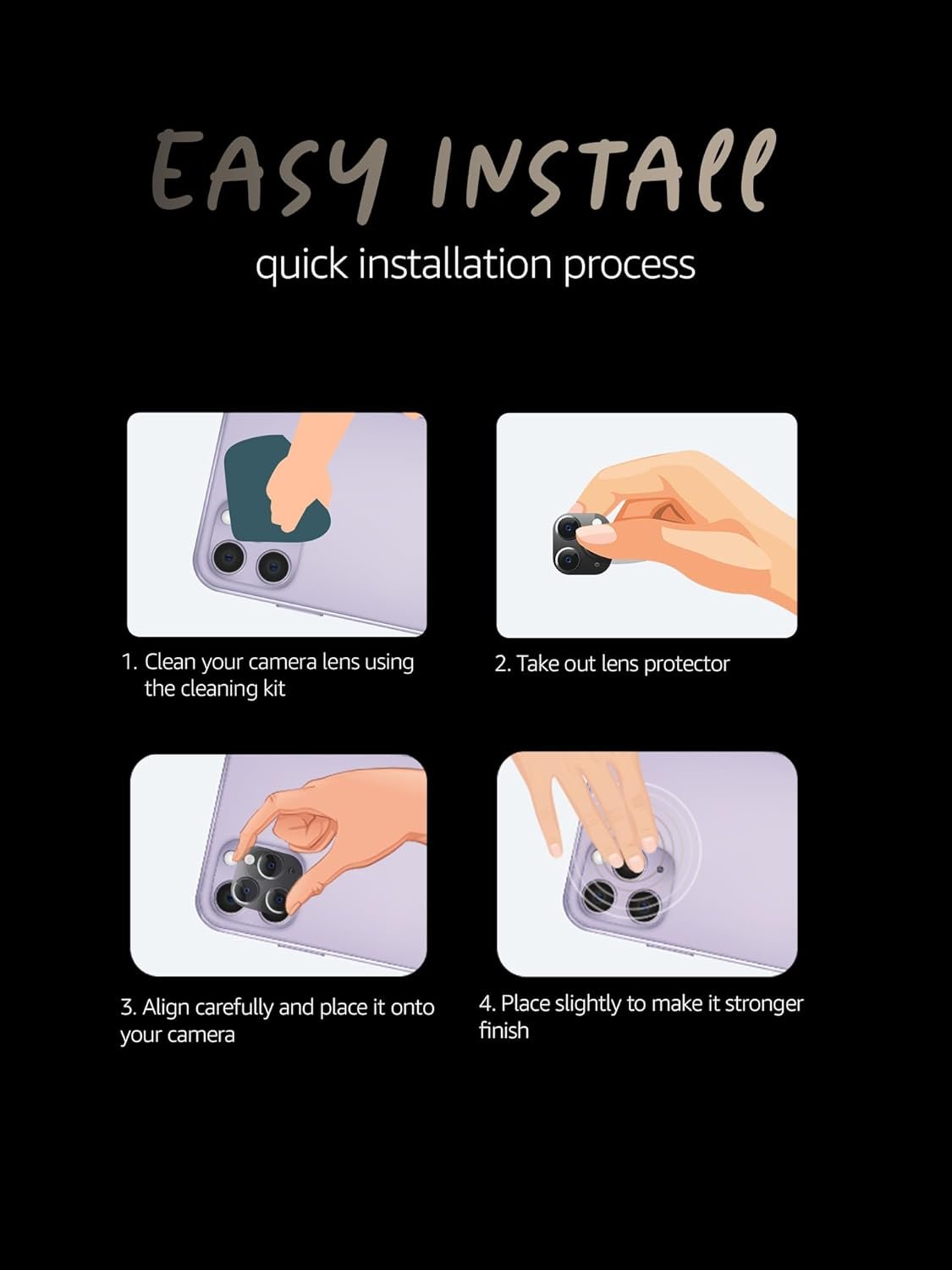 EASY INSTALL

quick installation process

1. Clean your camera lens using the cleaning kit

2. Take out lens protector

3. Align carefully and place it onto your camera

4. Place slightly to make it stronger finish